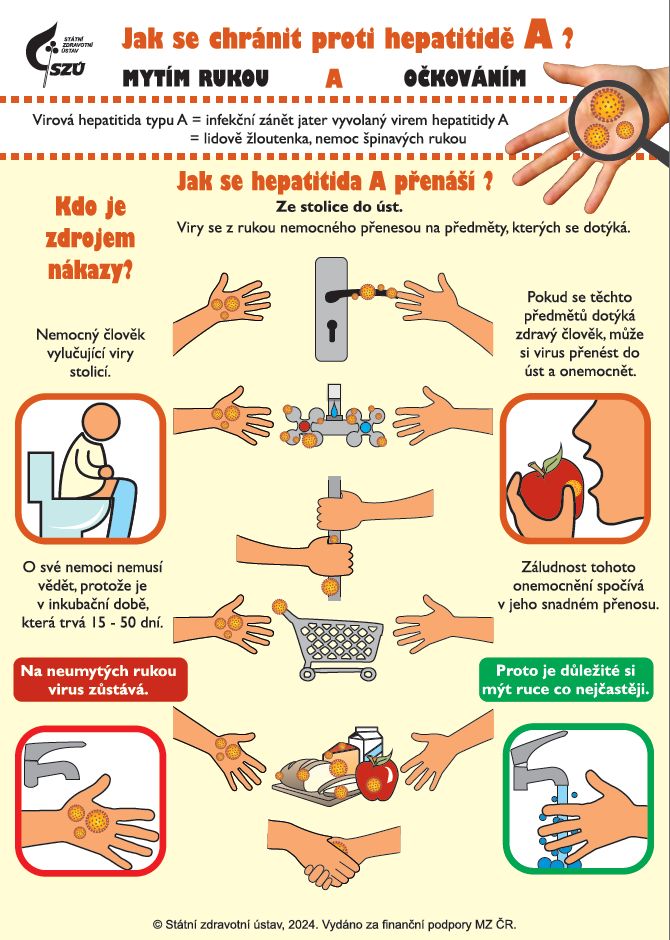 STÁTNÍ ZDRAVOTNÍ ÚSTAV
SZÚ

Jak se chránit proti hepatitidě A ?

MYTÍM RUKOU A OČKOVÁNÍM

Virová hepatitida typu A = infekční zánět jater vyvolaný virem hepatitidy A
= lidově žloutenka, nemoc špinavých rukou

Jak se hepatitida A přenáší ?

Ze stolice do úst.
Viry se z rukou nemocného přenesou na předměty, kterých se dotýká.

Kdo je zdrojem nákazy?

Nemocný člověk vylučující viry stolicí.

O své nemoci nemusí vědět, protože je v inkubační době, která trvá 15 - 50 dní.

Na neumytých rukou virus zůstává.

Pokud se těchto předmětů dotýká zdravý člověk, může si virus přenést do úst a onemocnět.

Záludnost tohoto onemocnění spočívá v jeho snadném přenosu.

Proto je důležité si mýt ruce co nejčastěji.

© Státní zdravotní ústav, 2024. Vydáno za finanční podpory MZ ČR.